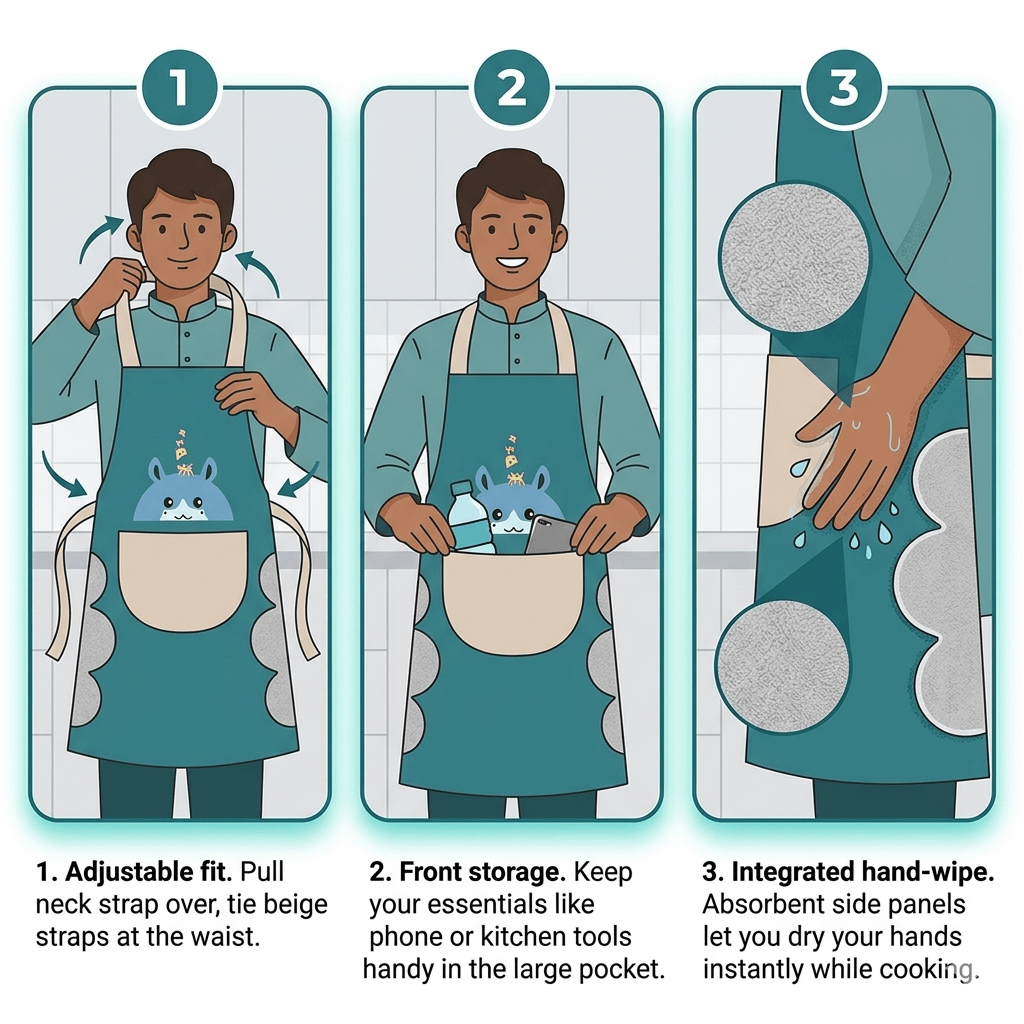 1

2

3

1. Adjustable fit. Pull neck strap over, tie beige straps at the waist.

2. Front storage. Keep your essentials like phone or kitchen tools handy in the large pocket.

3. Integrated hand-wipe. Absorbent side panels let you dry your hands instantly while cooking.