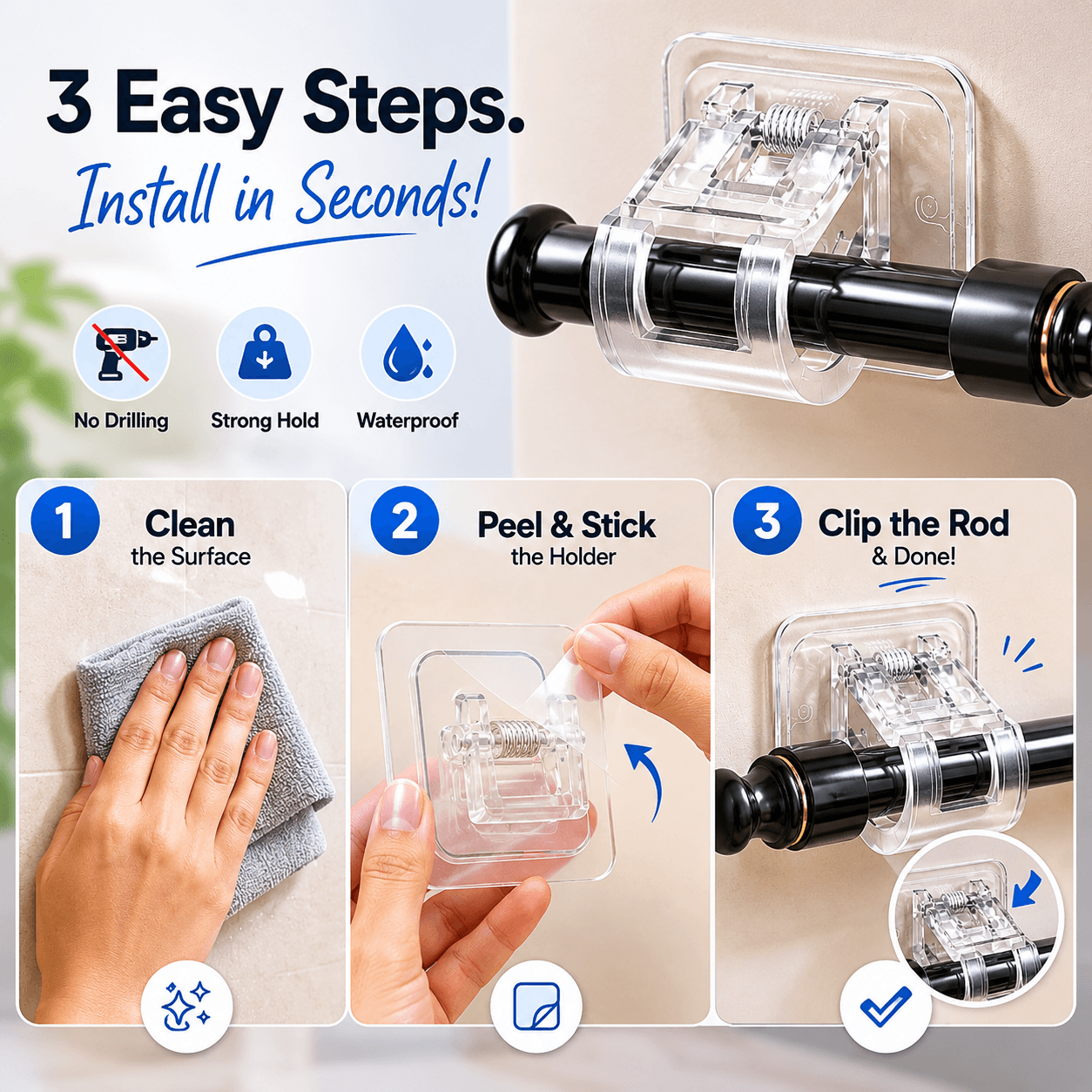 3 Easy Steps.
Install in Seconds!

No Drilling
Strong Hold
Waterproof

1 Clean
the Surface

2 Peel & Stick
the Holder

3 Clip the Rod
& Done!