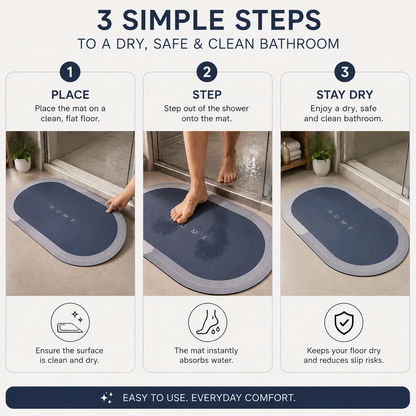 3 SIMPLE STEPS
TO A DRY, SAFE & CLEAN BATHROOM

1
PLACE
Place the mat on a clean, flat floor.

HOME

Ensure the surface is clean and dry.

2
STEP
Step out of the shower onto the mat.

HOME

The mat instantly absorbs water.

3
STAY DRY
Enjoy a dry, safe and clean bathroom.

HOME

Keeps your floor dry and reduces slip risks.

EASY TO USE. EVERYDAY COMFORT.